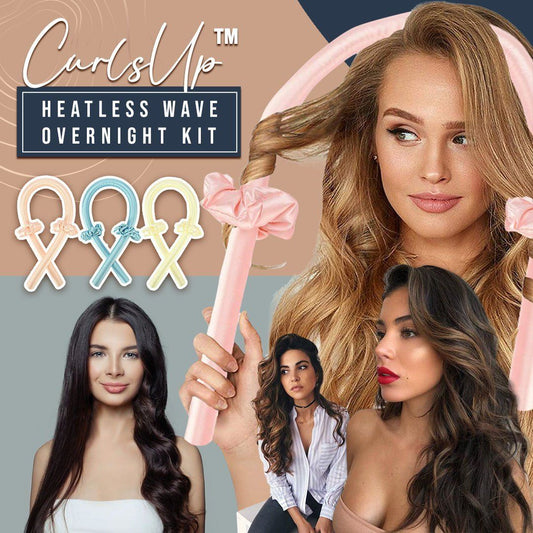 CurlsUp™

HEATLESS WAVE OVERNIGHT KIT