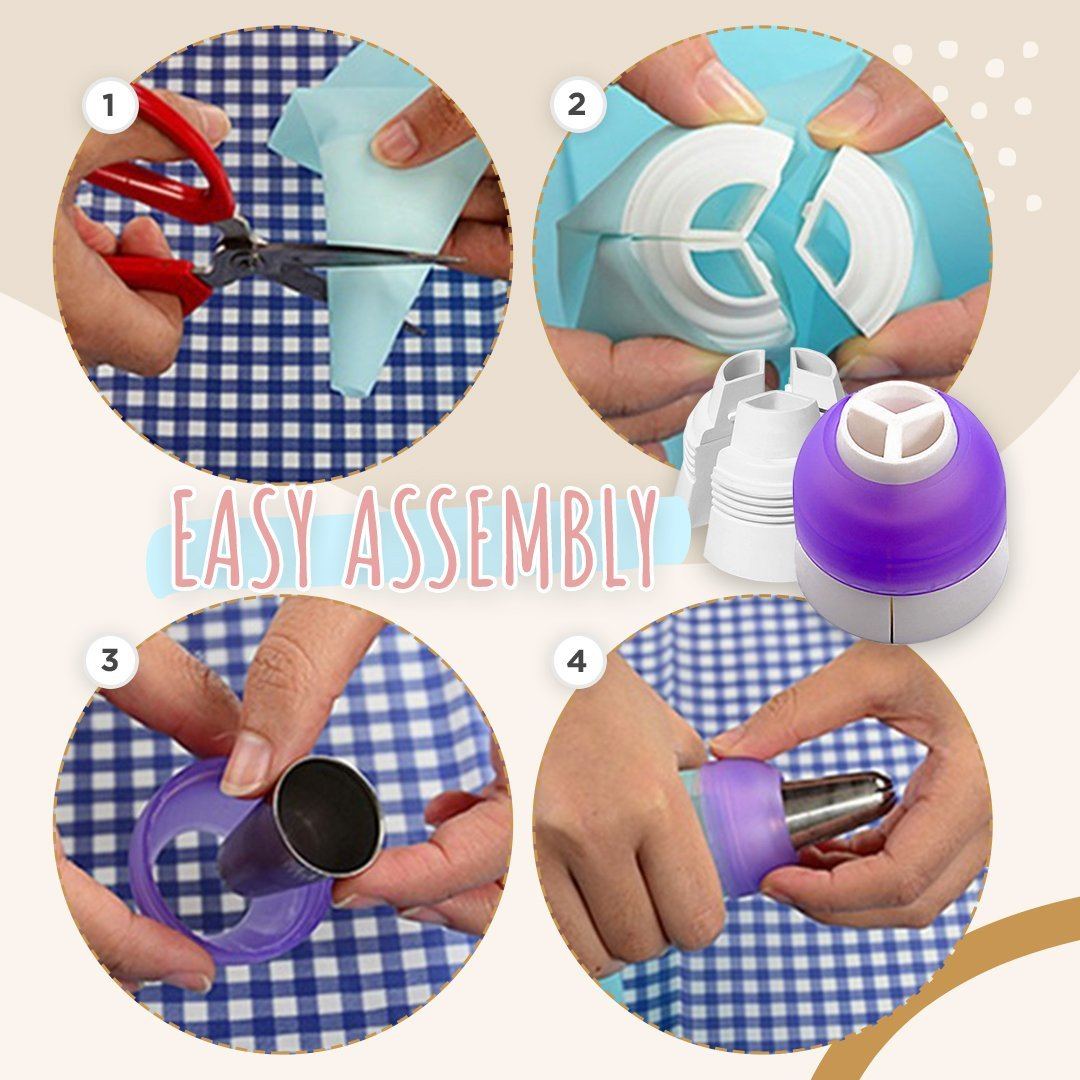 1

2

EASY ASSEMBLY

3

4