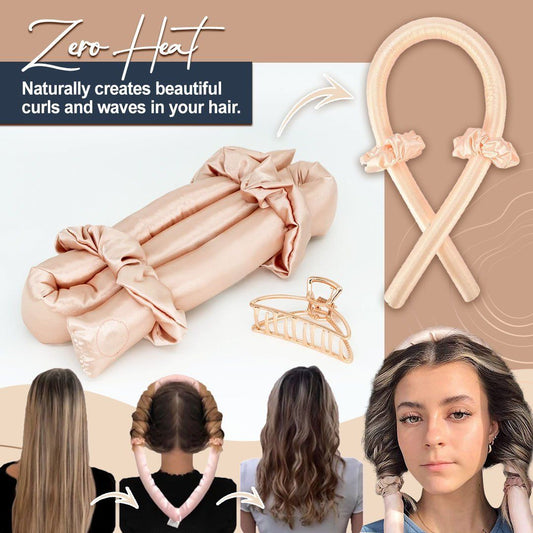 Zero Heat

Naturally creates beautiful curls and waves in your hair.