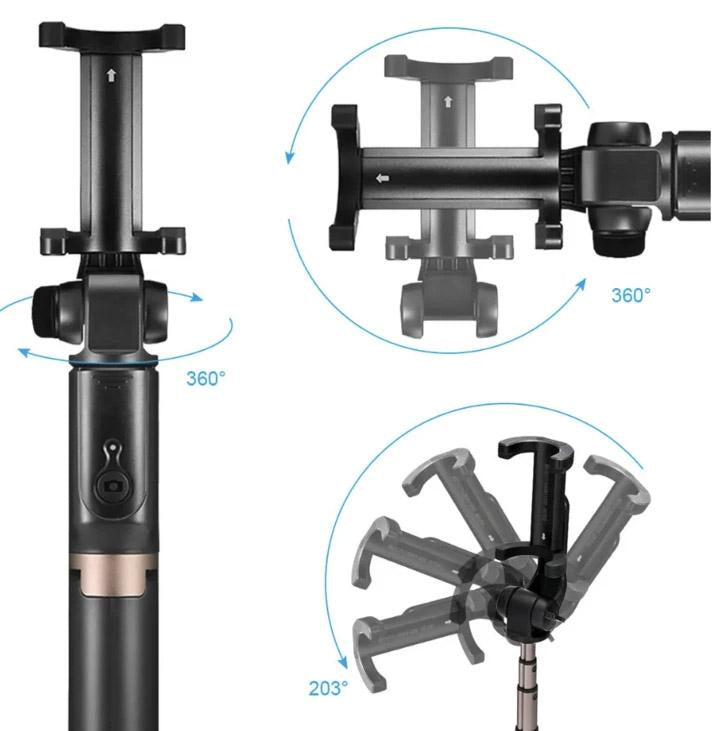 360°

360°

203°